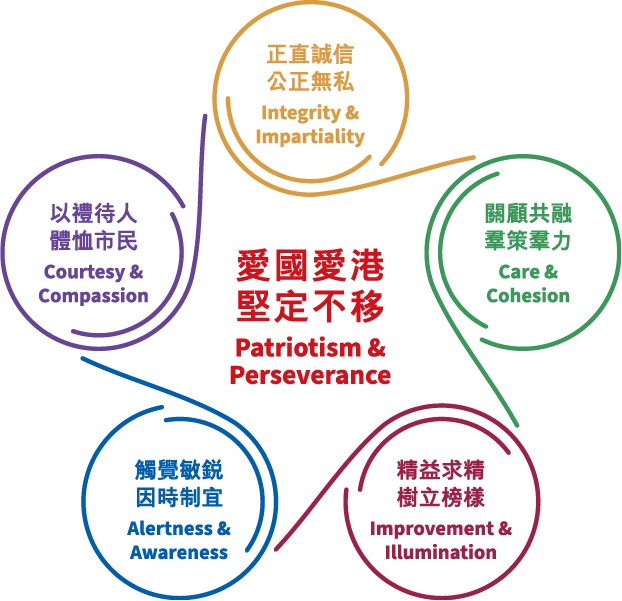 正直誠信
公正無私
Integrity & Impartiality

以禮待人
體恤市民
Courtesy & Compassion

關顧共融
羣策羣力
Care & Cohesion

愛國愛港
堅定不移
Patriotism & Perseverance

觸覺敏銳
因時制宜
Alertness & Awareness

精益求精
樹立榜樣
Improvement & Illumination